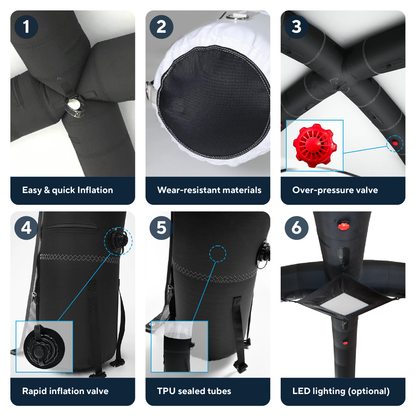 1
Easy & quick Inflation

2
Wear-resistant materials

3
Over-pressure valve

4
Rapid inflation valve

5
TPU sealed tubes

6
LED lighting (optional)