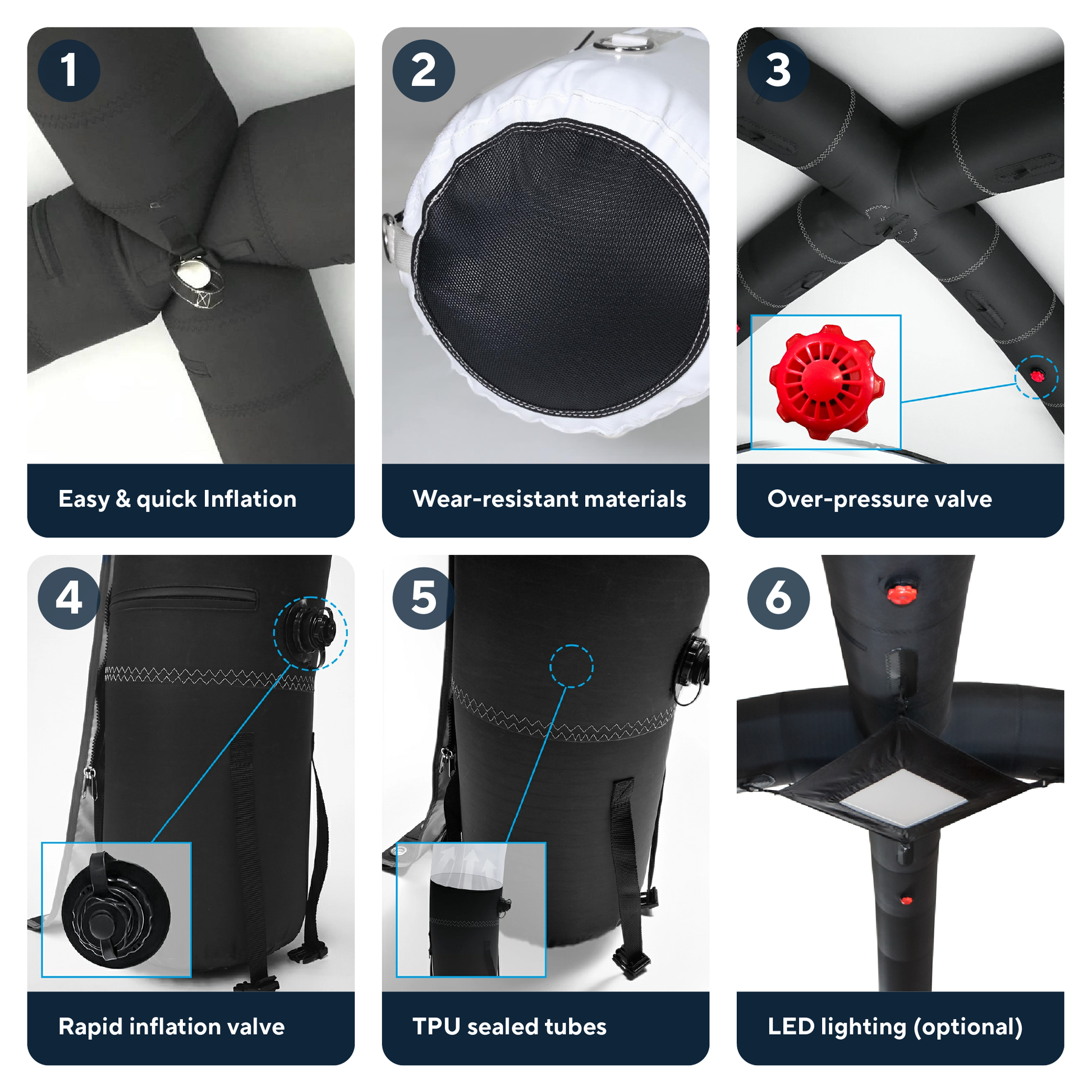 1

Easy & quick Inflation

2

Wear-resistant materials

3

Over-pressure valve

4

Rapid inflation valve

5

TPU sealed tubes

6

LED lighting (optional)